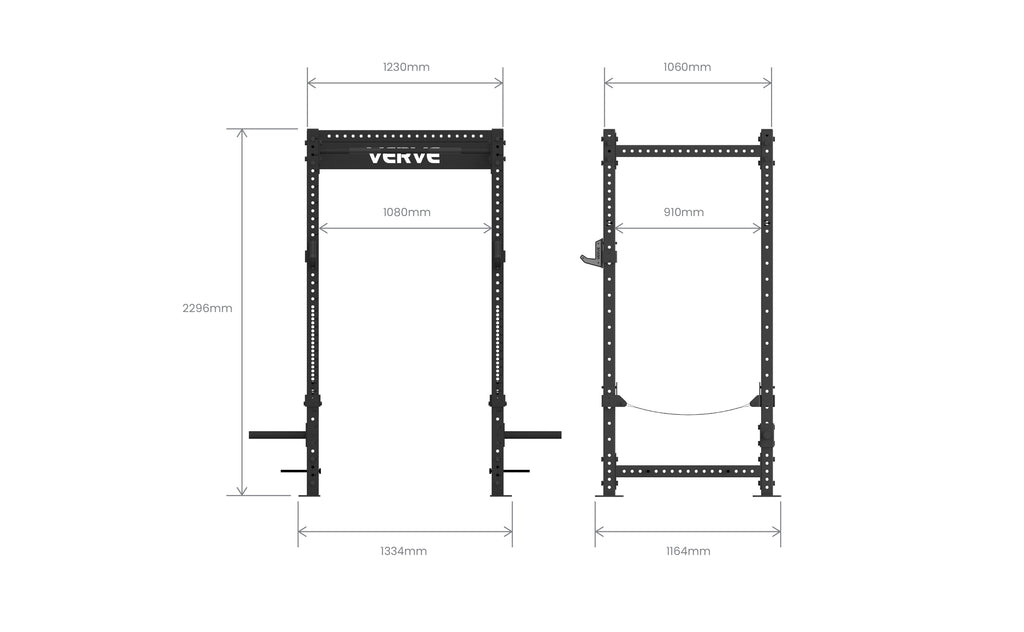 1230mm

VERVE

1080mm

2296mm

1334mm

1060mm

910mm

1164mm