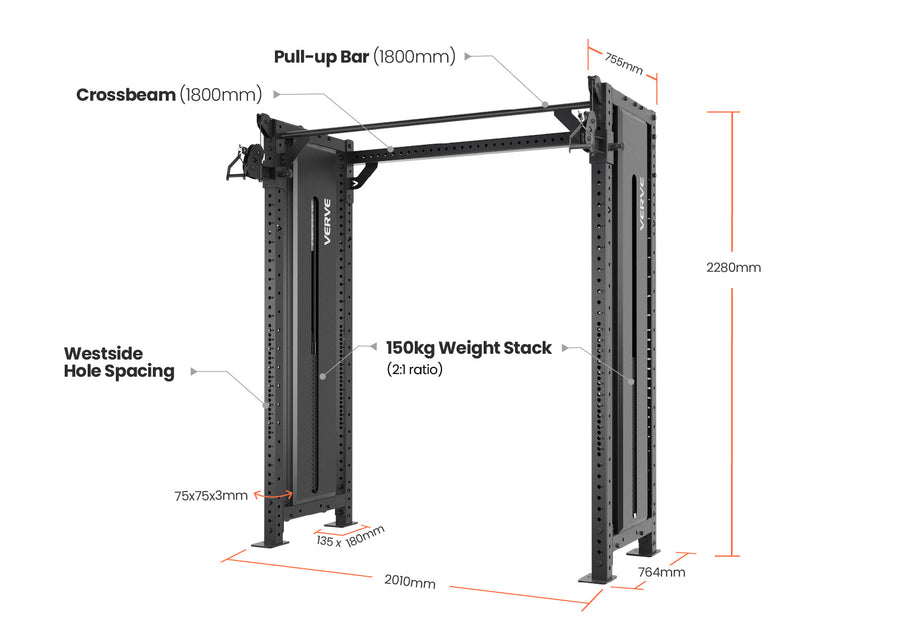 Pull-up Bar (1800mm)

755mm

Crossbeam (1800mm)

VERVE

VERVE

2280mm

Westside Hole Spacing

150kg Weight Stack (2:1 ratio)

75x75x3mm

135 x 180mm

2010mm

764mm